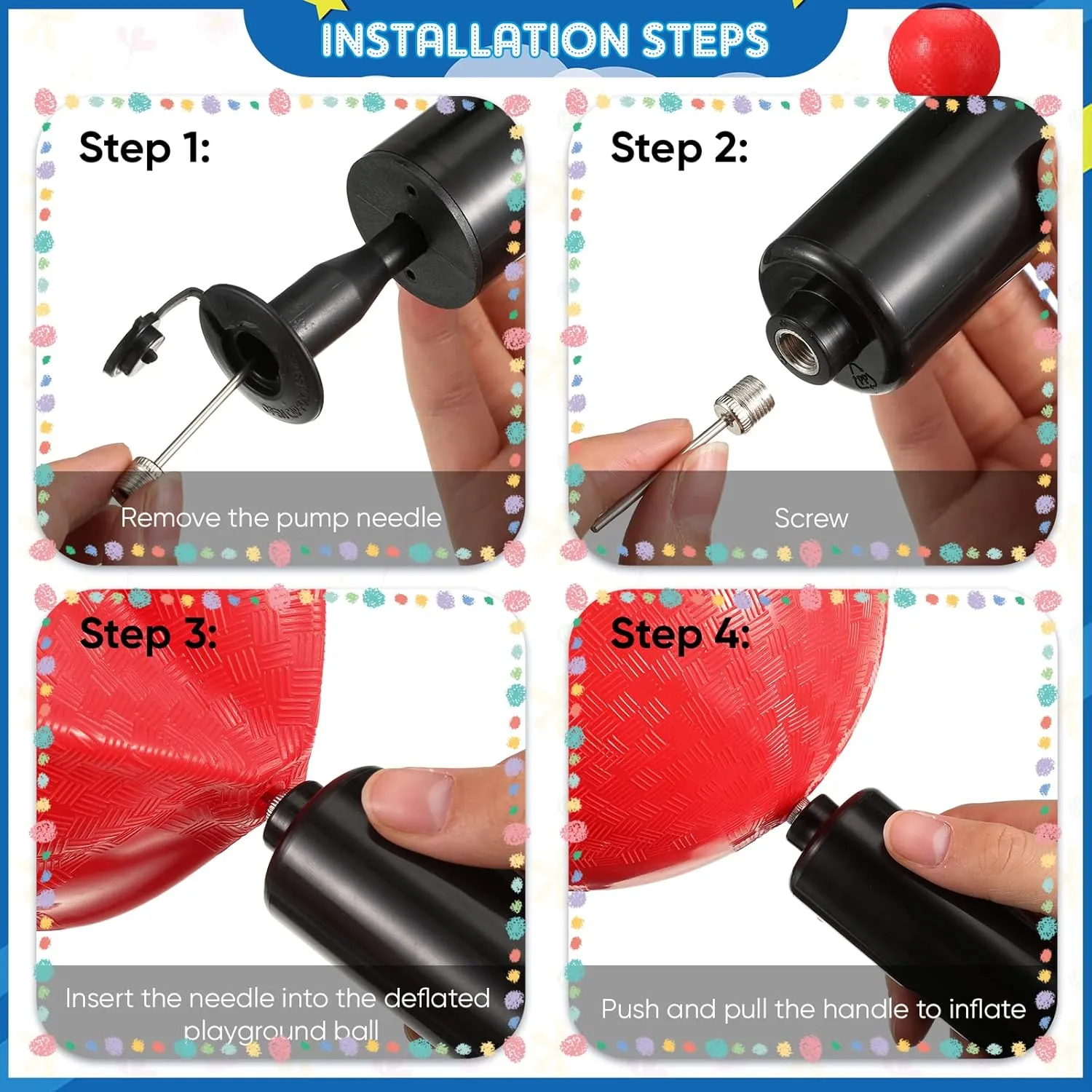 INSTALLATION STEPS

Step 1:

Remove the pump needle

Step 2:

Screw

Step 3:

Insert the needle into the deflated playground ball

Step 4:

Push and pull the handle to inflate